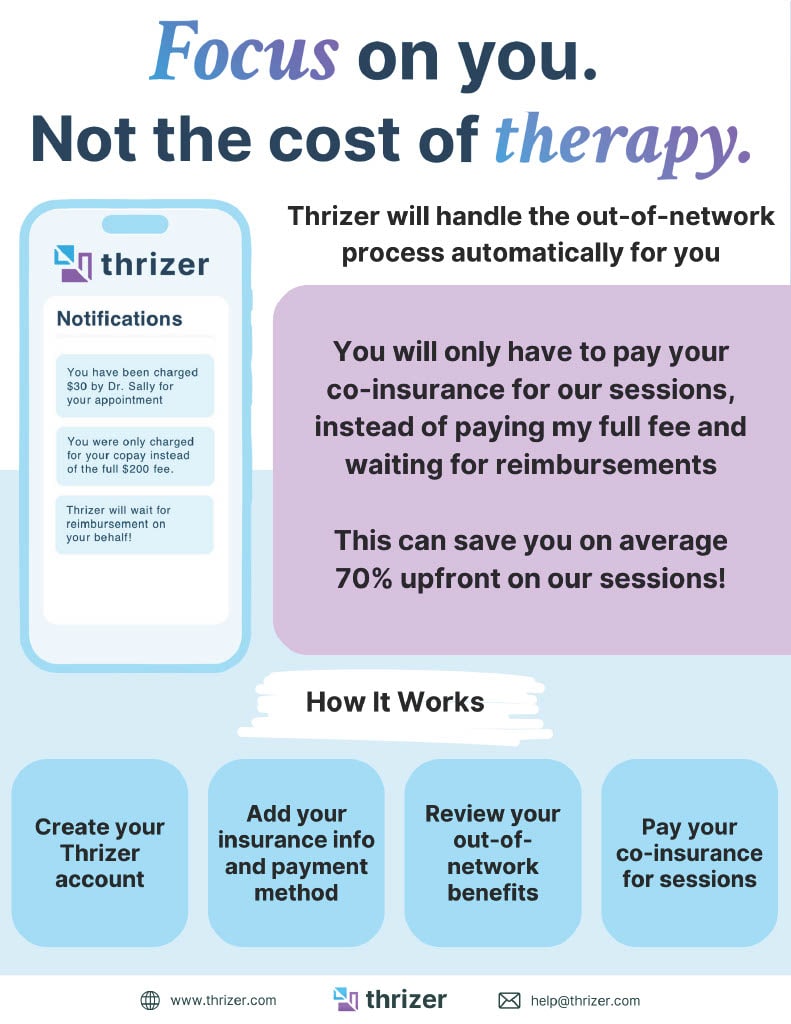 Focus on you.
Not the cost of therapy.

thrizer

Notifications

You have been charged $30 by Dr. Sally for your appointment

You were only charged for your copay instead of the full $200 fee.

Thrizer will wait for reimbursement on your behalf!

Thrizer will handle the out-of-network process automatically for you

You will only have to pay your co-insurance for our sessions, instead of paying my full fee and waiting for reimbursements

This can save you on average 70% upfront on our sessions!

How It Works

Create your Thrizer account

Add your insurance info and payment method

Review your out-of-network benefits

Pay your co-insurance for sessions

www.thrizer.com

thrizer

help@thrizer.com